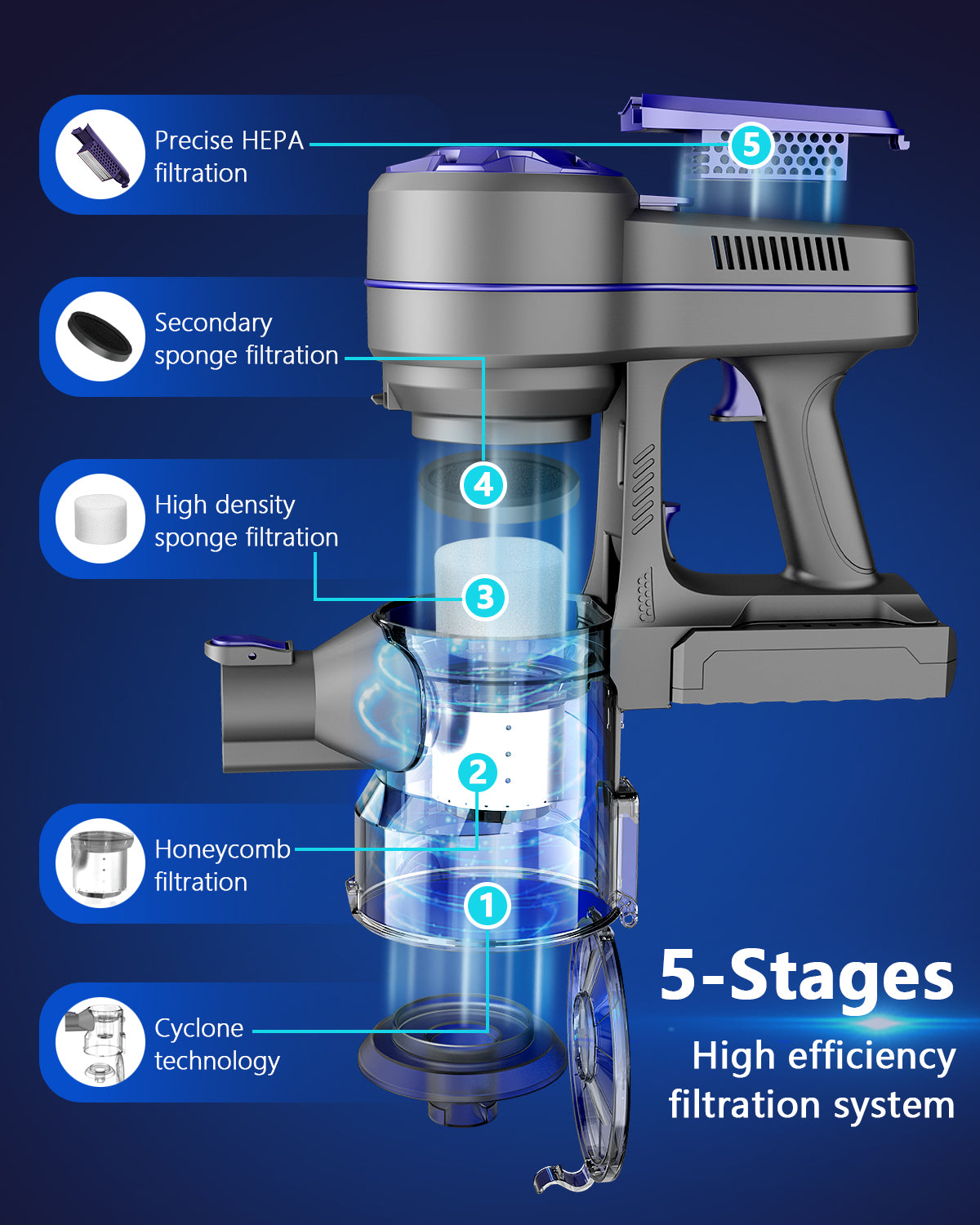 Precise HEPA filtration

5

Secondary sponge filtration

4

High density sponge filtration

3

2

Honeycomb filtration

1

Cyclone technology

5-Stages

High efficiency filtration system